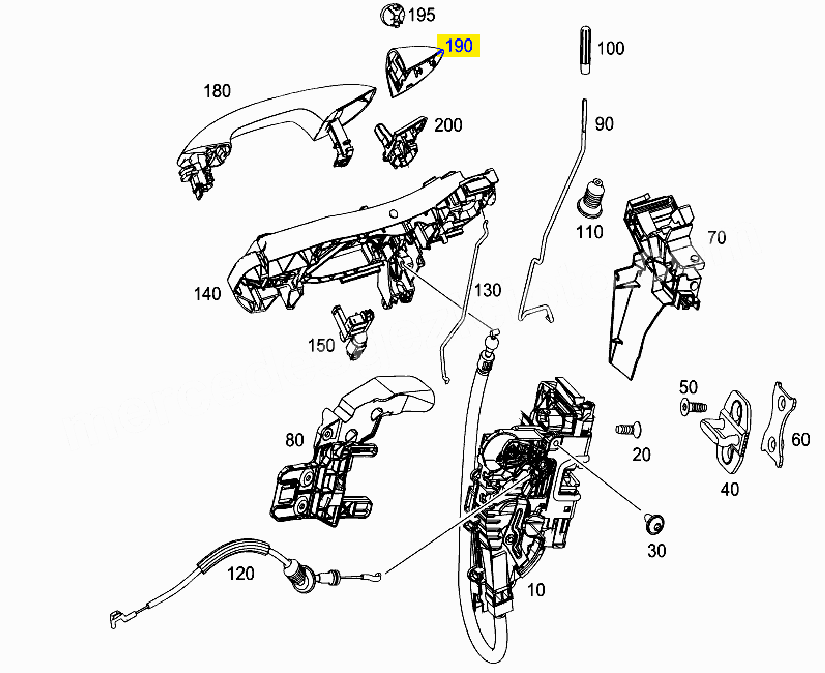 195
190
100
180
200
90
110
70
140
130
150
50
80
20
60
40
30
120
10