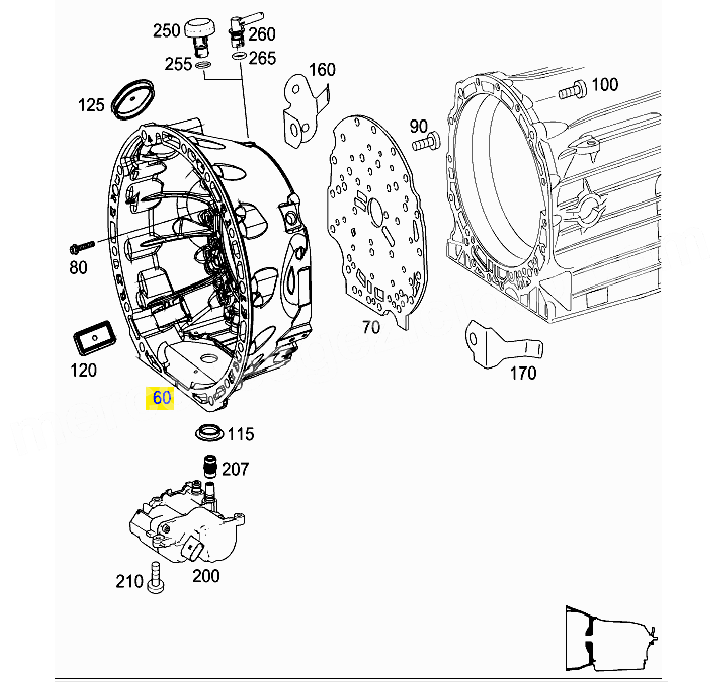 250
260
255
265
160
125
100
90
80
70
120
170
60
115
207
210
200