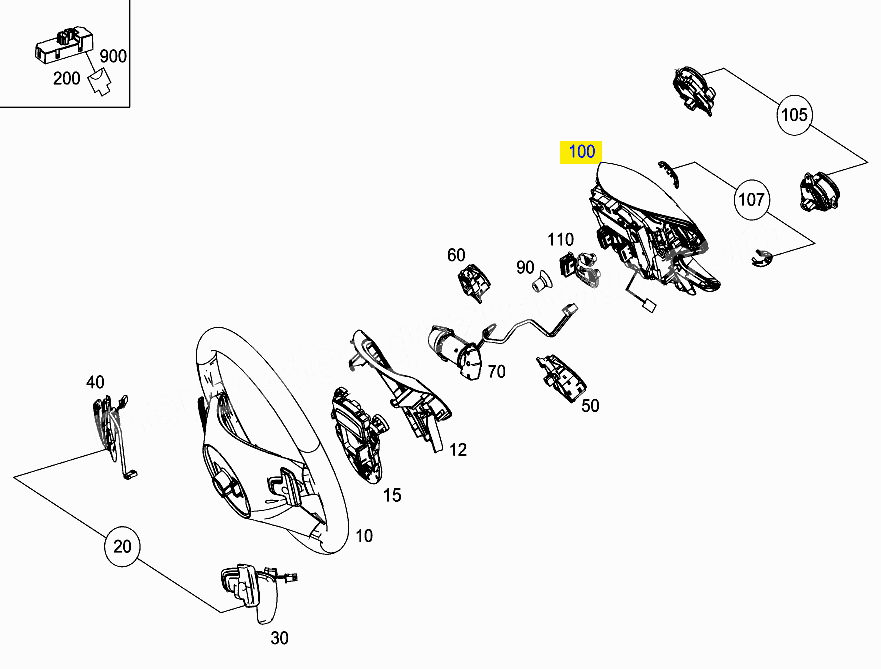 900
200
105
100
107
110
60
90
70
50
40
12
15
10
20
30